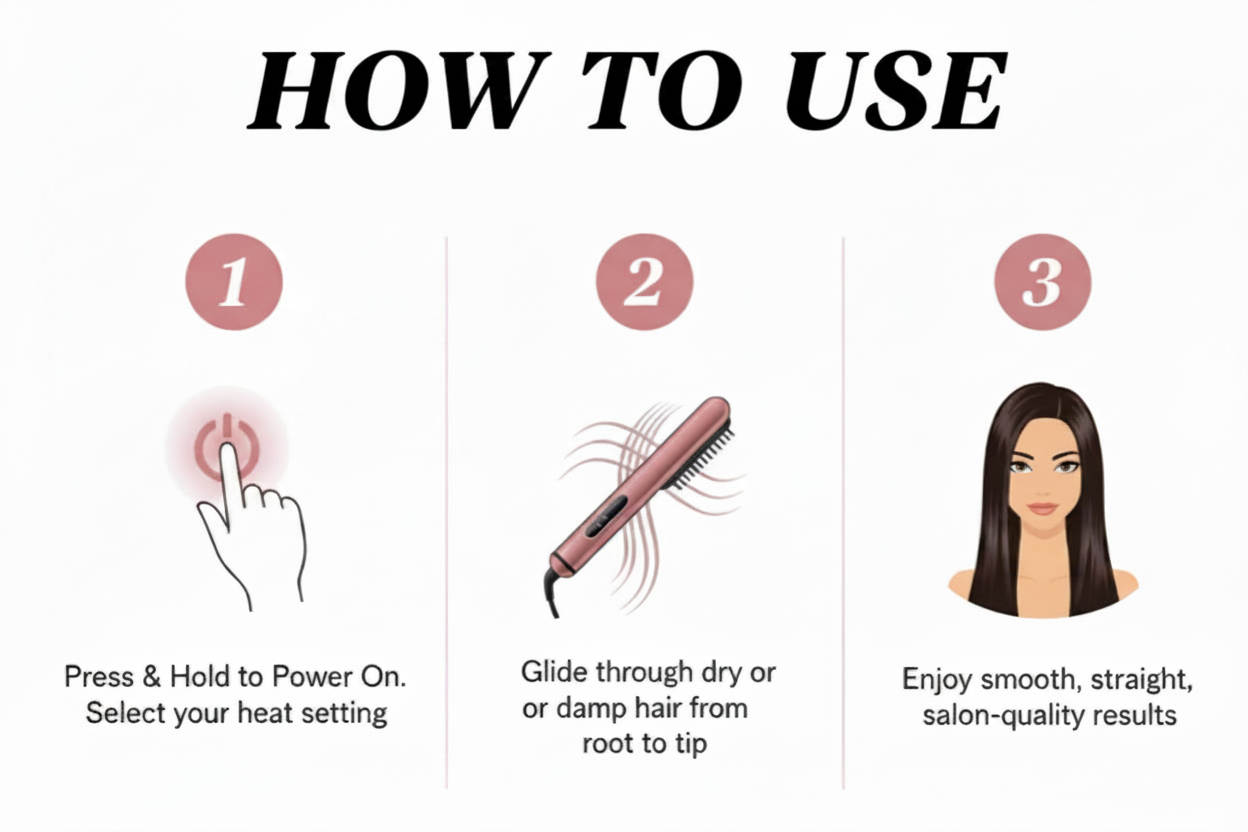 HOW TO USE

1

Press & Hold to Power On. Select your heat setting

2

Glide through dry or or damp hair from root to tip

3

Enjoy smooth, straight, salon-quality results