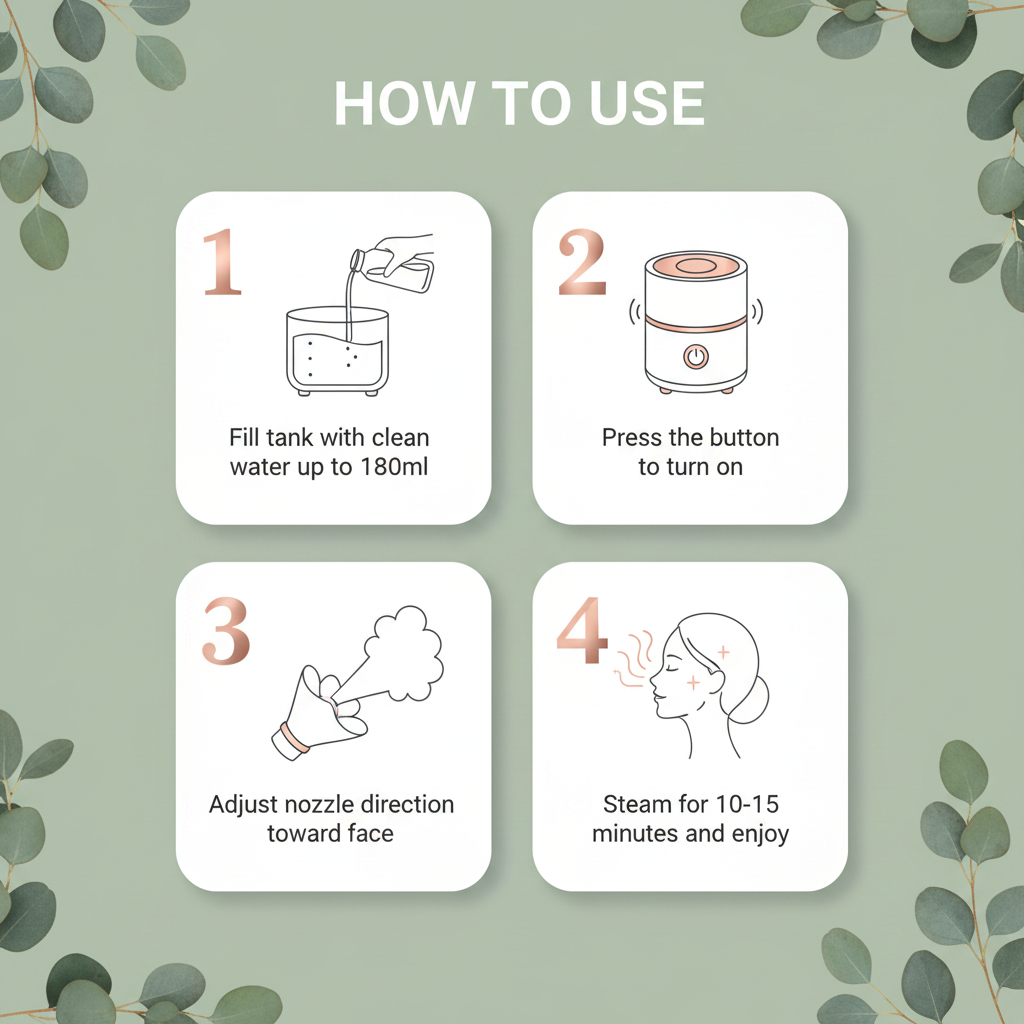 HOW TO USE

1

Fill tank with clean water up to 180ml

2

Press the button to turn on

3

Adjust nozzle direction toward face

4

Steam for 10-15 minutes and enjoy